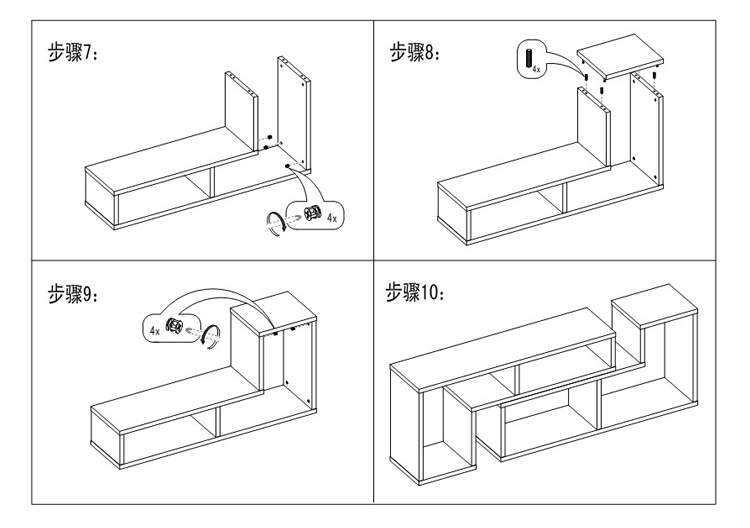 步骤7:

4x

步骤8:

4x

步骤9:

4x

步骤10: