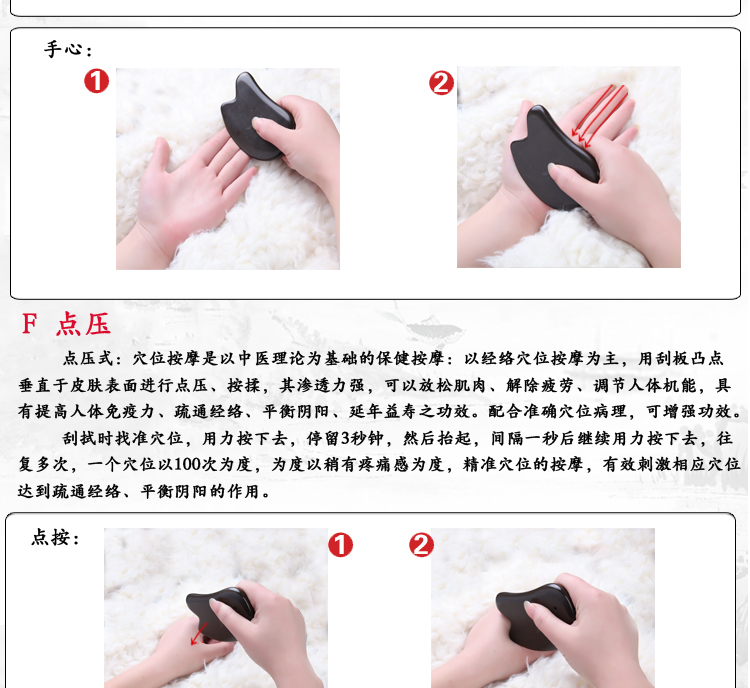 手心：

1

2

F 点压

点压式：穴位按摩是以中医理论为基础的保健按摩：以经络穴位按摩为主，用刮板凸点垂直于皮肤表面进行点压、按揉，其渗透力强，可以放松肌肉、解除疲劳、调节人体机能，具有提高人体免疫力、疏通经络、平衡阴阳、延年益寿之功效。配合准确穴位病理，可增强功效。

刮拭时找准穴位，用力按下去，停留3秒钟，然后抬起，间隔一秒后继续用力按下去，往复多次，一个穴位以100次为度，为度以稍有疼痛感为度，精准穴位的按摩，有效刺激相应穴位达到疏通经络、平衡阴阳的作用。

点按：

1

2