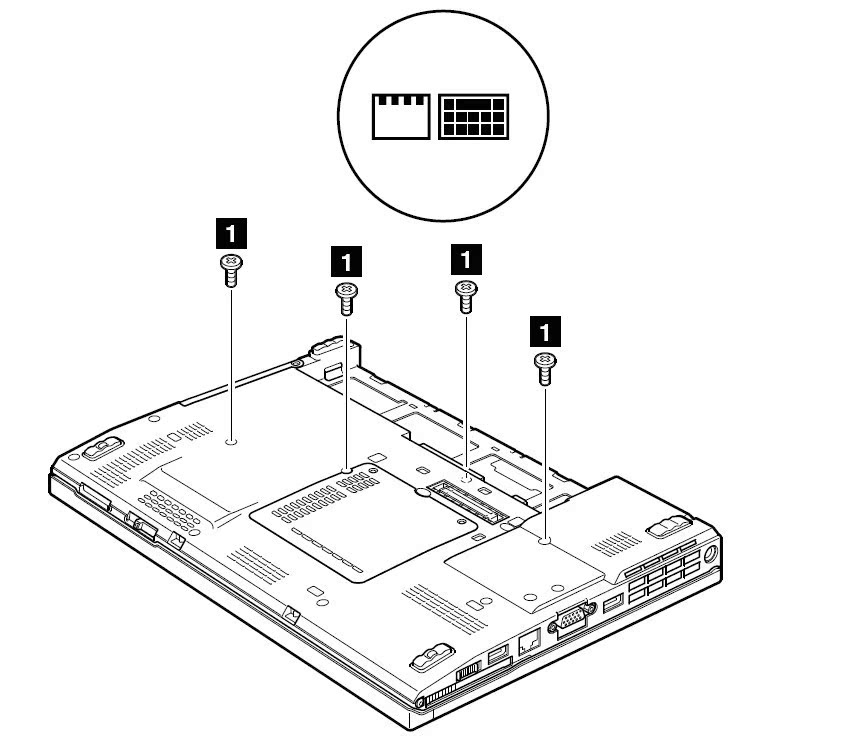 1
1
1
1