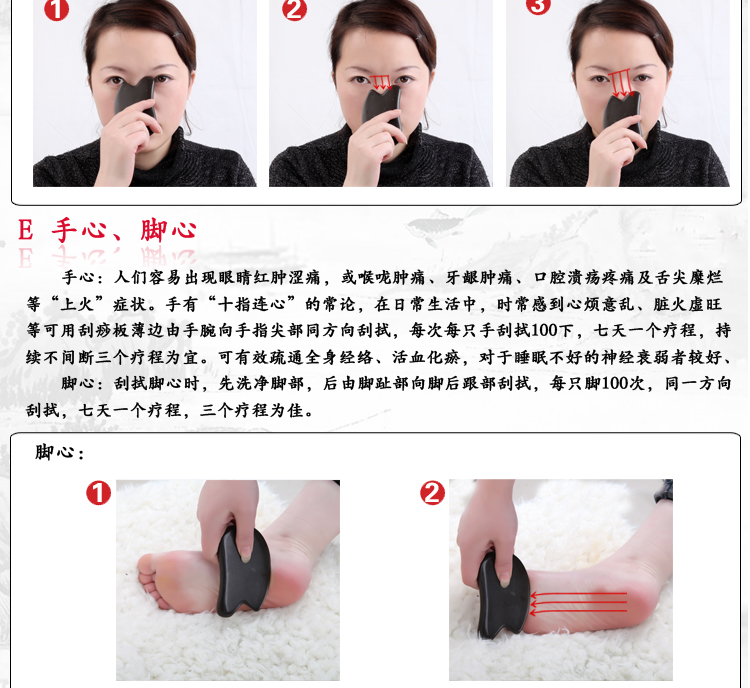 1 2 3

E 手心、脚心

手心：人们容易出现眼睛红肿涩痛，或喉咙肿痛、牙龈肿痛、口腔溃疡疼痛及舌尖糜烂等“上火”症状。手有“十指连心”的常论，在日常生活中，时常感到心烦意乱、脏火虚旺等可用刮痧板薄边由手腕向手指尖部同方向刮拭，每次每只手刮拭100下，七天一个疗程，持续不间断三个疗程为宜。可有效疏通全身经络、活血化瘀，对于睡眠不好的神经衰弱者较好、

脚心：刮拭脚心时，先洗净脚部，后由脚趾部向脚后跟部刮拭，每只脚100次，同一方向刮拭，七天一个疗程，三个疗程为佳。

脚心：

1 2