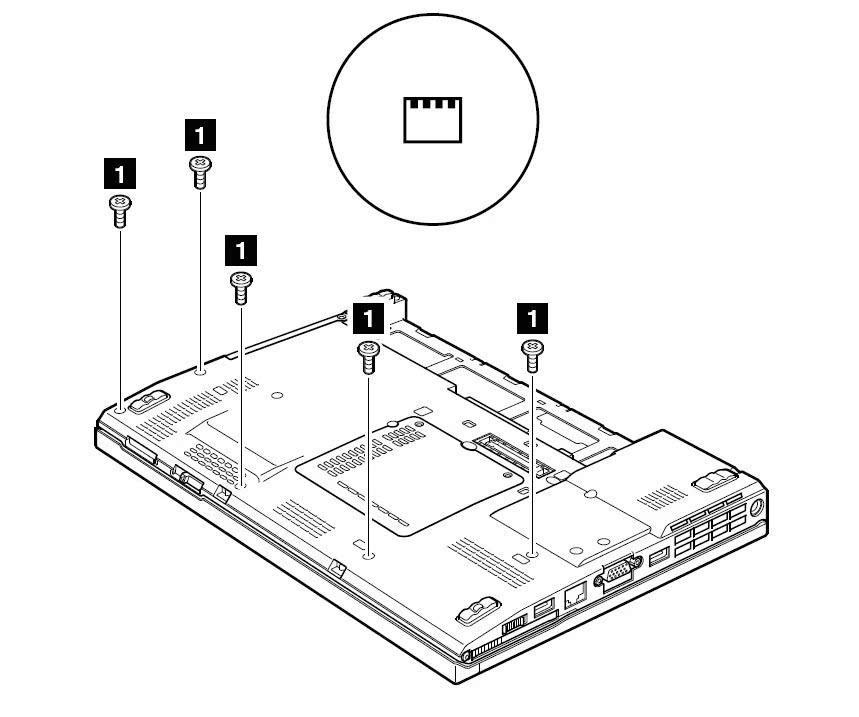 1
1
1
1
1