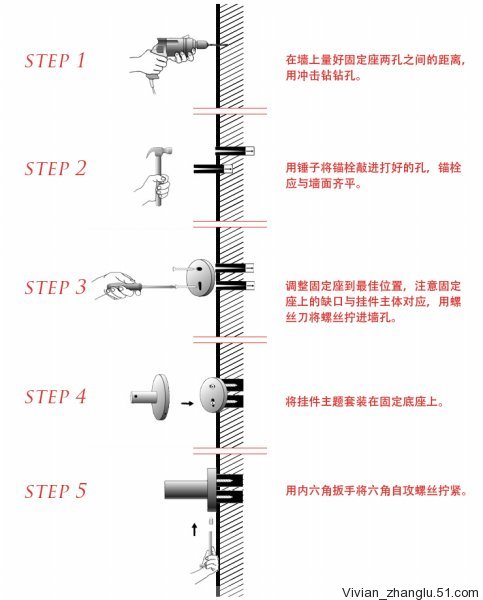 STEP 1

在墙上量好固定座两孔之间的距离，用冲击钻钻孔。

STEP 2

用锤子将锚栓敲进打好的孔，锚栓应与墙面齐平。

STEP 3

调整固定座到最佳位置，注意固定座上的缺口与挂件主体对应，用螺丝刀将螺丝拧进墙孔。

STEP 4

将挂件主题套装在固定底座上。

STEP 5

用内六角扳手将六角自攻螺丝拧紧。

Vivian_zhanglu.51.com